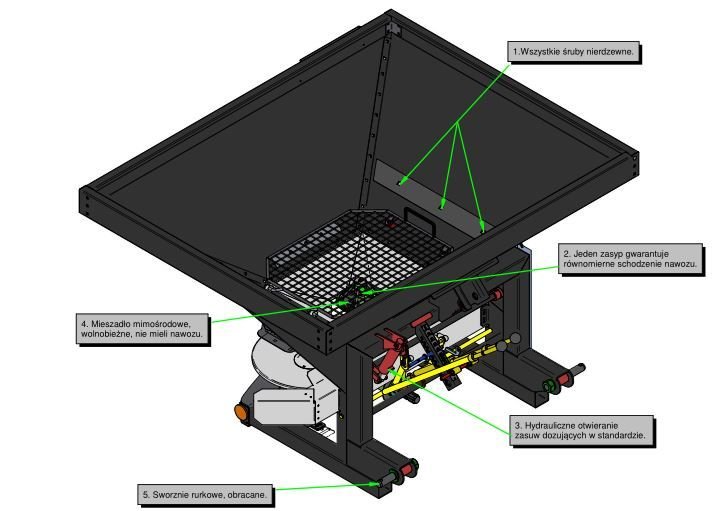 1.Wszystkie śruby nierdzewne.

2. Jeden zasyp gwarantuje równomierne schodzenie nawozu.

4. Mieszadło mimośrodowe, wolnobieżne, nie mieli nawozu.

3. Hydrauliczne otwieranie zasuw dozujących w standardzie.

5. Sworznie rurkowe, obracane.