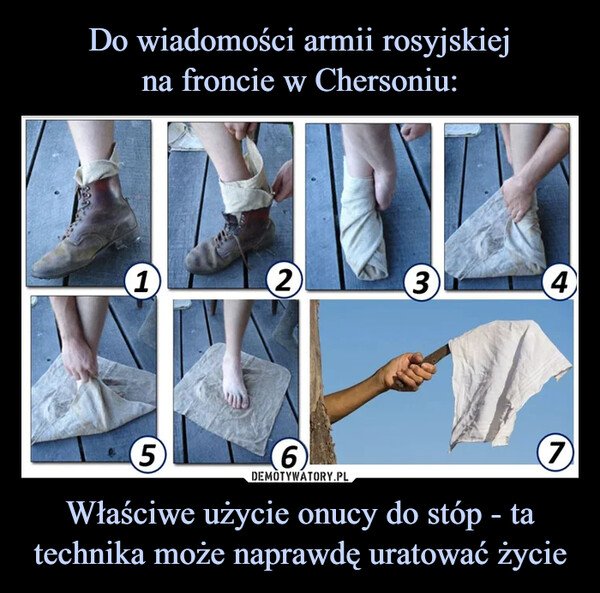 Do wiadomości armii rosyjskiej na froncie w Chersoniu:

1

2

3

4

5

6

7

DEMOTYWATORY.PL

Właściwe użycie onucy do stóp - ta technika może naprawdę uratować życie