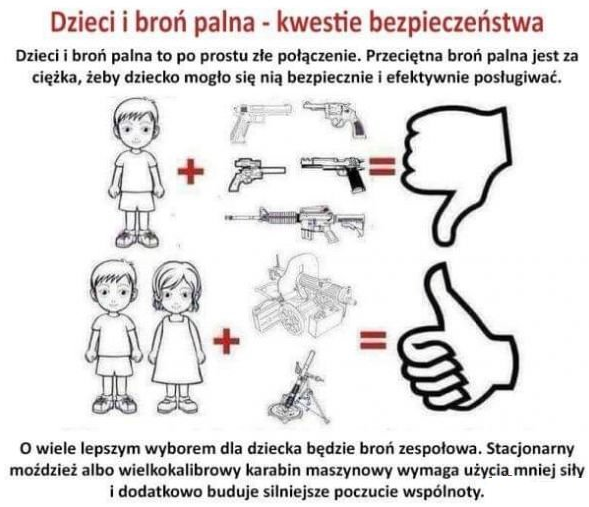 Dzieci i broń palna - kwestie bezpieczeństwa

Dzieci i broń palna to po prostu złe połączenie. Przeciętna broń palna jest za ciężka, żeby dziecko mogło się nią bezpiecznie i efektywnie posługiwać.

+ =

+ =

O wiele lepszym wyborem dla dziecka będzie broń zespołowa. Stacjonarny moździeż albo wielkokalibrowy karabin maszynowy wymaga użycia mniej siły i dodatkowo buduje silniejsze poczucie wspólnoty.