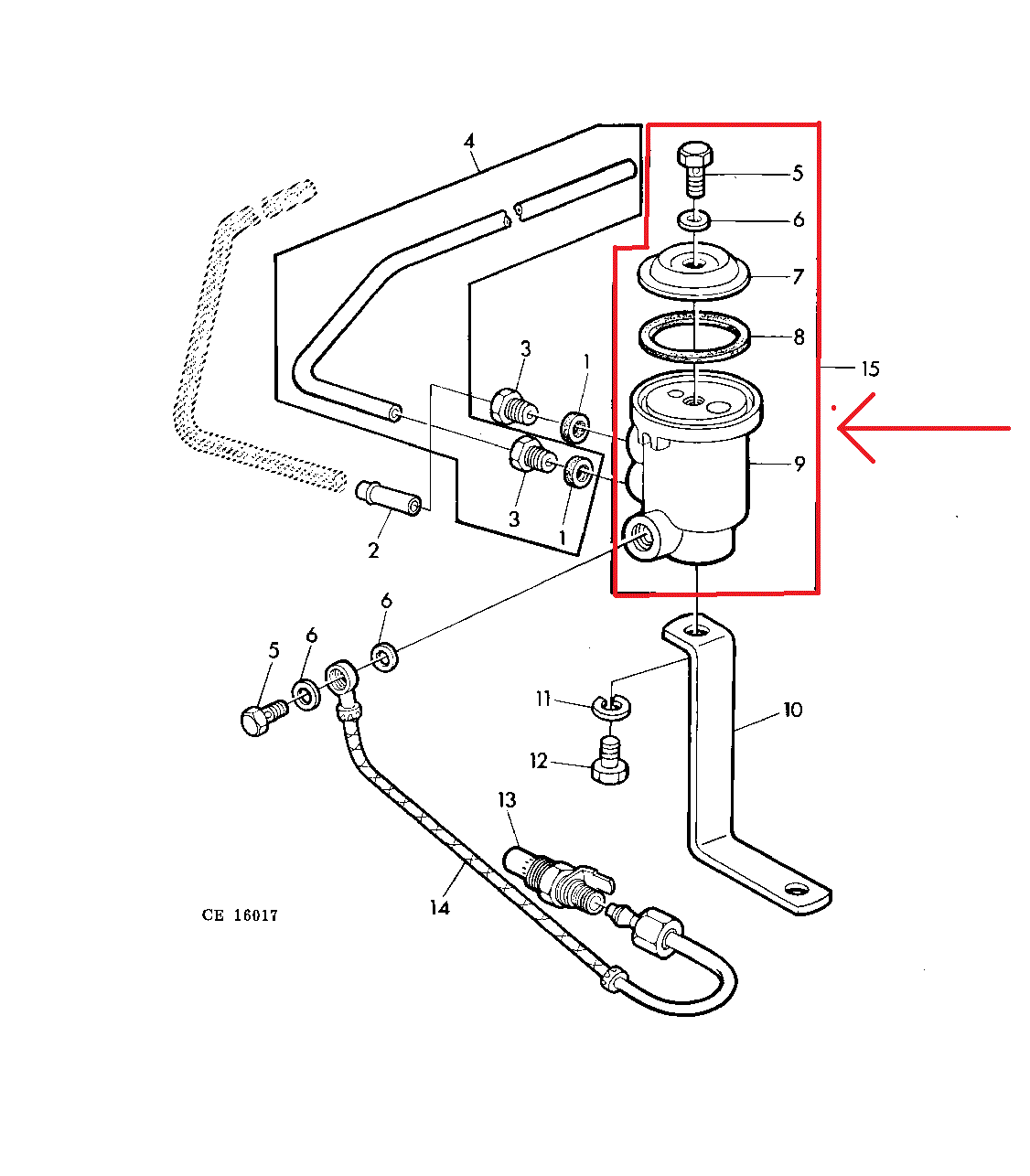 4
5
6
7
8
15
3
1
9
3
1
2
6
6
5
11
10
12
13
14
CE 16017