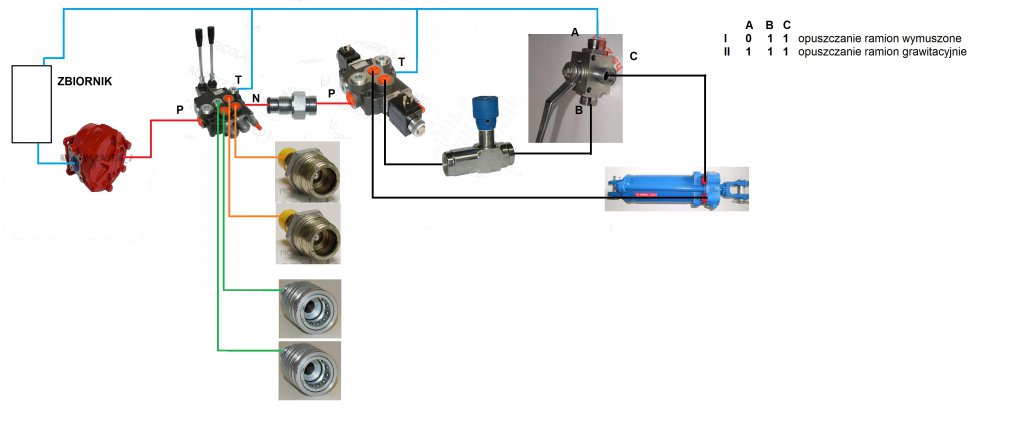 ZBIORNIK

P

T

N

P

T

A

C

B

| | A | B | C | |
|---|---|---|---|---|
| I | 0 | 1 | 1 | opuszczanie ramion wymuszone |
| II | 1 | 1 | 1 | opuszczanie ramion grawitacyjnie |